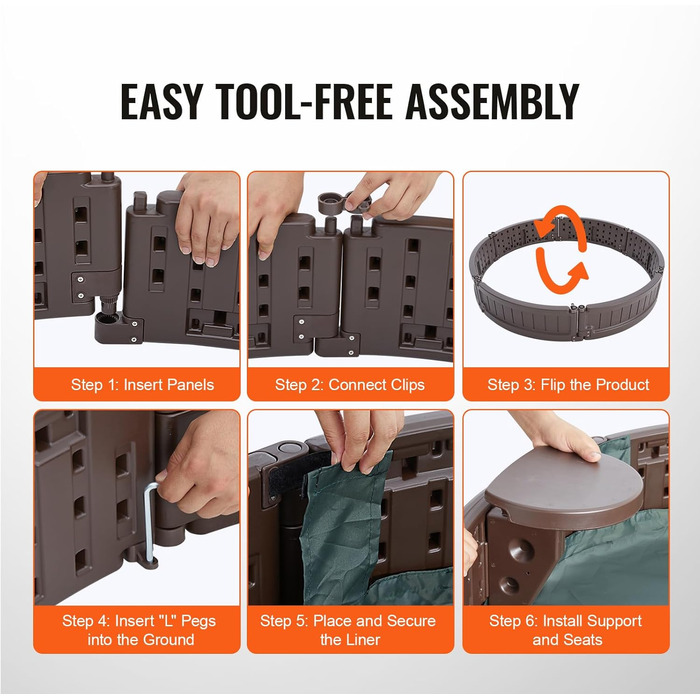 EASY TOOL-FREE ASSEMBLY

Step 1: Insert Panels

Step 2: Connect Clips

Step 3: Flip the Product

Step 4: Insert "L" Pegs into the Ground

Step 5: Place and Secure the Liner

Step 6: Install Support and Seats