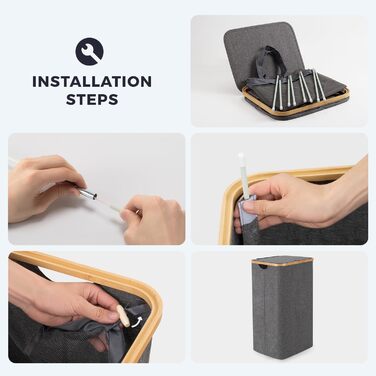 INSTALLATION STEPS