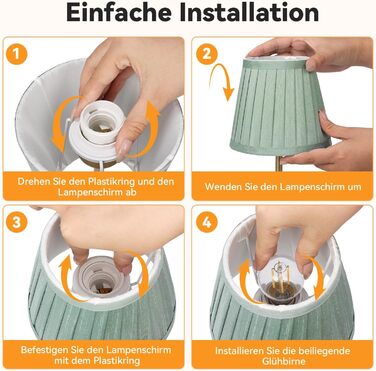 Einfache Installation

1

Drehen Sie den Plastikring und den Lampenschirm ab

2

Wenden Sie den Lampenschirm um

3

Befestigen Sie den Lampenschirm mit dem Plastikring

4

Installieren Sie die beiliegende Glühbirne