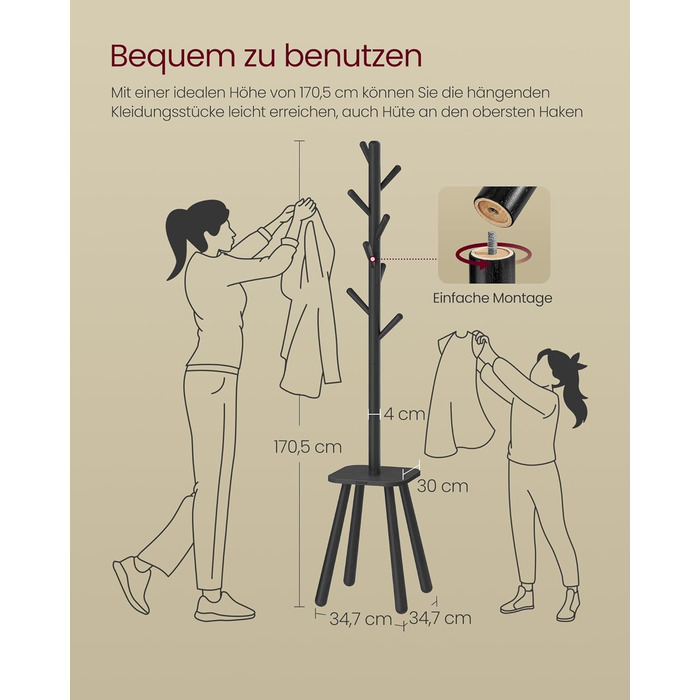 Bequem zu benutzen

Mit einer idealen Höhe von 170,5 cm können Sie die hängenden Kleidungsstücke leicht erreichen, auch Hüte an den obersten Haken

Einfache Montage

4 cm

170,5 cm

30 cm

34,7 cm

34,7 cm