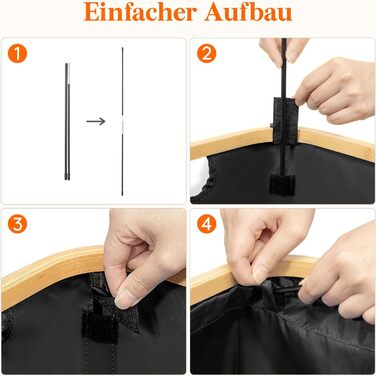 Einfacher Aufbau

1

2

3

4