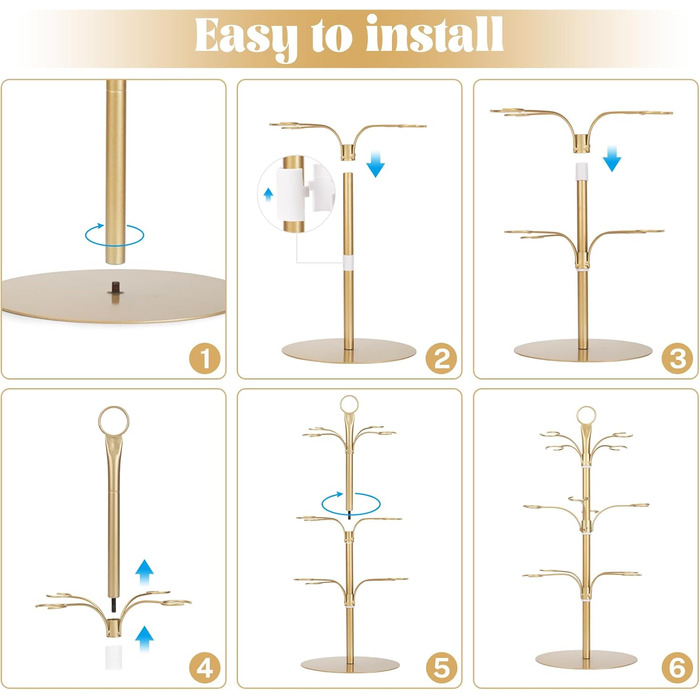 Easy to install

1

2

3

4

5

6