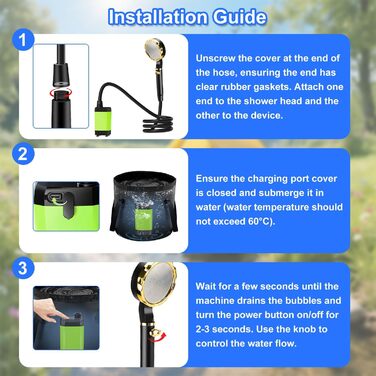 Installation Guide

1

Unscrew the cover at the end of the hose, ensuring the end has clear rubber gaskets. Attach one end to the shower head and the other to the device.

2

Ensure the charging port cover is closed and submerge it in water (water temperature should not exceed 60°C).

3

Wait for a few seconds until the machine drains the bubbles and turn the power button on/off for 2-3 seconds. Use the knob to control the water flow.