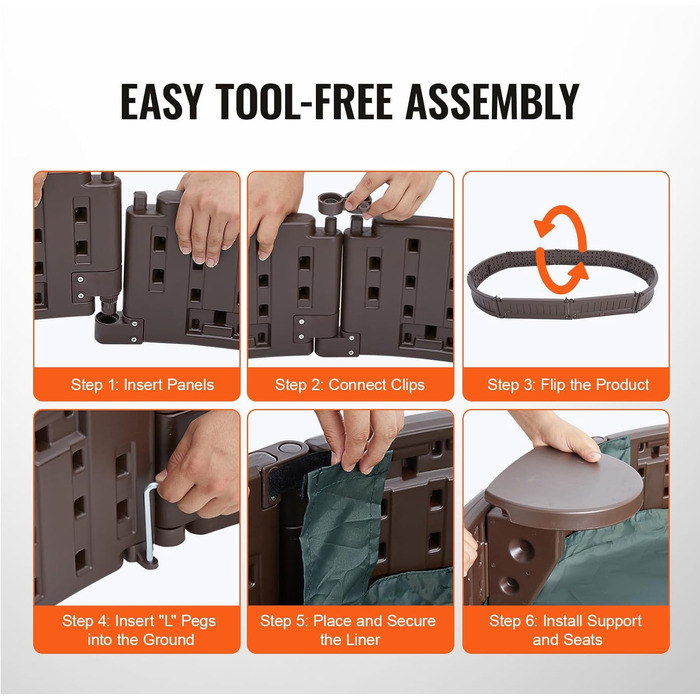 EASY TOOL-FREE ASSEMBLY

Step 1: Insert Panels

Step 2: Connect Clips

Step 3: Flip the Product

Step 4: Insert "L" Pegs into the Ground

Step 5: Place and Secure the Liner

Step 6: Install Support and Seats