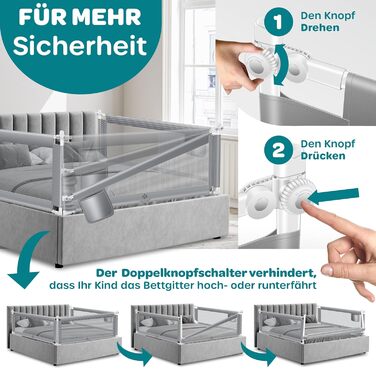 FÜR MEHR
Sicherheit

1 Den Knopf Drehen

2 Den Knopf Drücken

Der Doppelknopfschalter verhindert, dass Ihr Kind das Bettgitter hoch- oder runterfährt