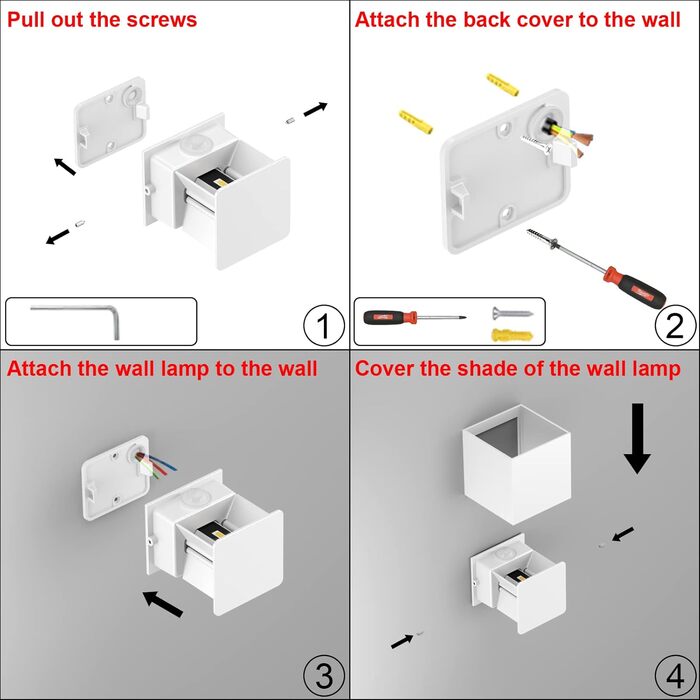 Pull out the screws

1

Attach the back cover to the wall

2

Attach the wall lamp to the wall

3

Cover the shade of the wall lamp

4