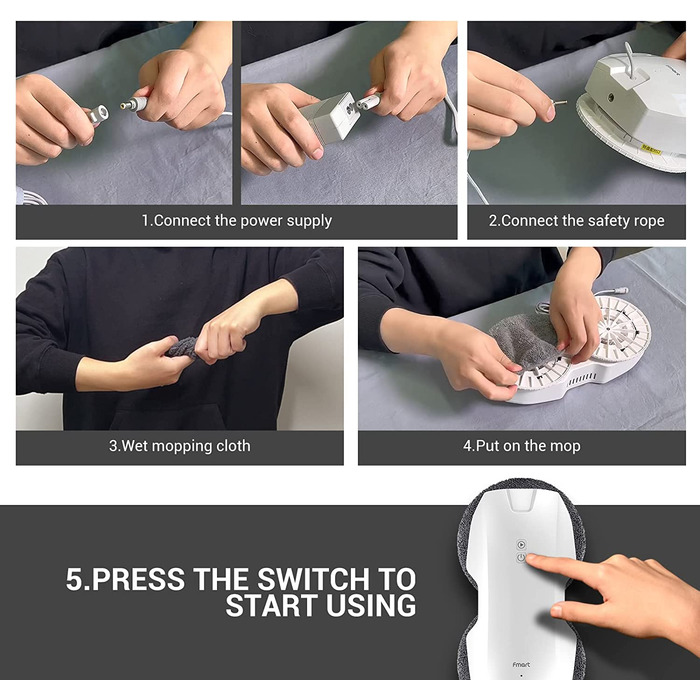 1.Connect the power supply

2.Connect the safety rope

3.Wet mopping cloth

4.Put on the mop

5.PRESS THE SWITCH TO START USING

Fmart