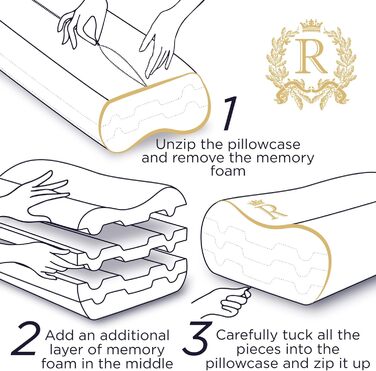 R

1
Unzip the pillowcase and remove the memory foam

R

2 Add an additional layer of memory foam in the middle

3 Carefully tuck all the pieces into the pillowcase and zip it up