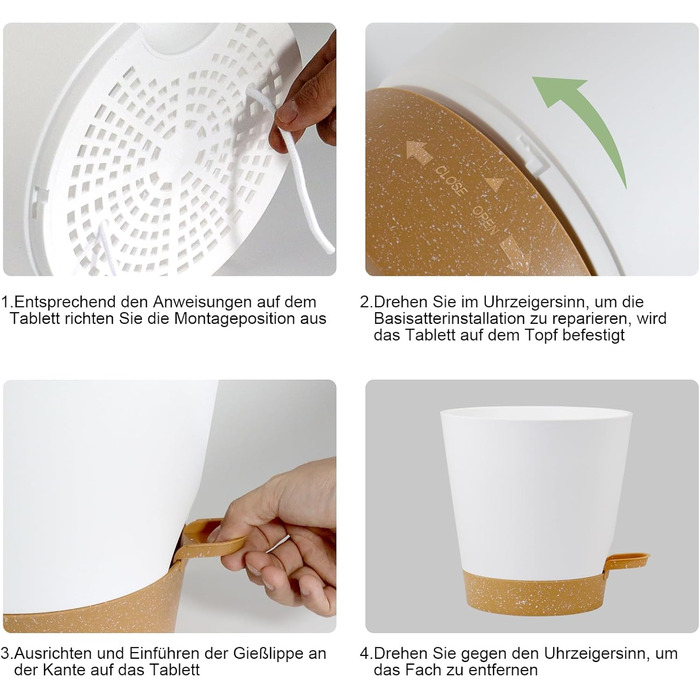 CLOSE OPEN

1.Entsprechend den Anweisungen auf dem Tablett richten Sie die Montageposition aus

2.Drehen Sie im Uhrzeigersinn, um die Basisatterinstallation zu reparieren, wird das Tablett auf dem Topf befestigt

3.Ausrichten und Einführen der Gießlippe an der Kante auf das Tablett

4.Drehen Sie gegen den Uhrzeigersinn, um das Fach zu entfernen