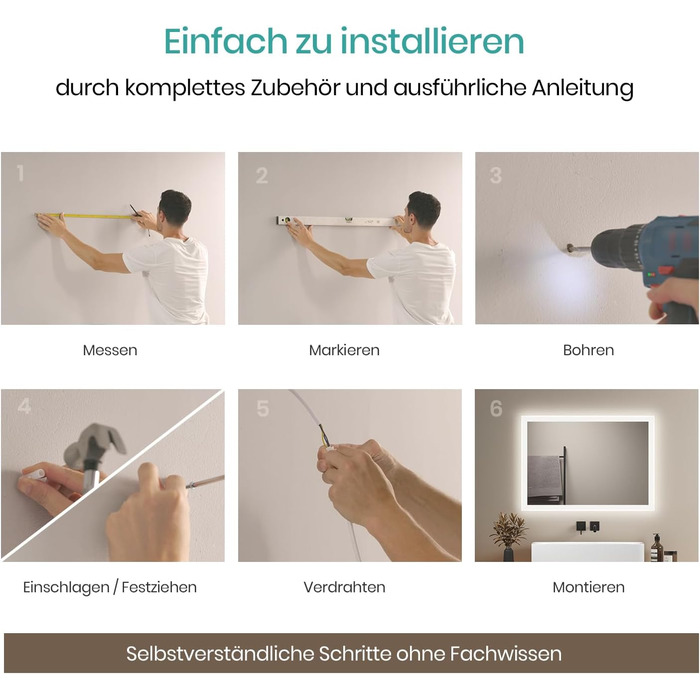 Einfach zu installieren

durch komplettes Zubehör und ausführliche Anleitung

1

Messen

2

Markieren

3

Bohren

4

Einschlagen / Festziehen

5

Verdrahten

6

Montieren

Selbstverständliche Schritte ohne Fachwissen