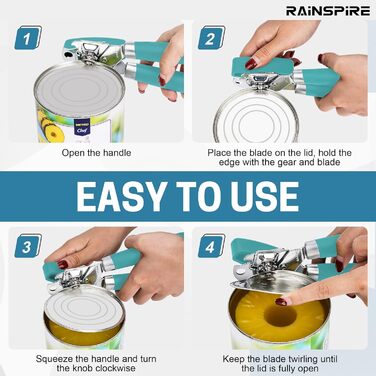 RAINSPIRE

1

Chef

Open the handle

2

Place the blade on the lid, hold the edge with the gear and blade

EASY TO USE

3

Squeeze the handle and turn the knob clockwise

4

Keep the blade twirling until the lid is fully open