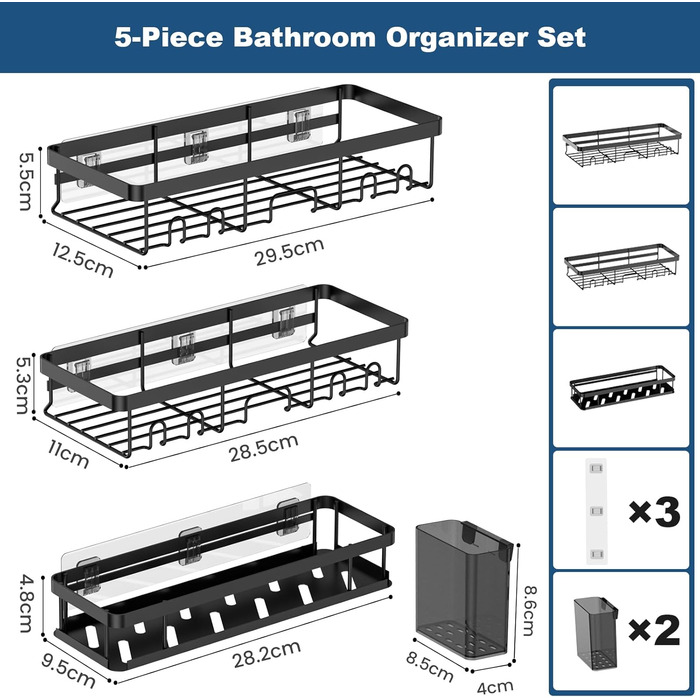 5-Piece Bathroom Organizer Set

5.5cm
12.5cm
29.5cm

5.3cm
11cm
28.5cm

4.8cm
9.5cm
28.2cm

8.6cm
8.5cm
4cm

×3

×2