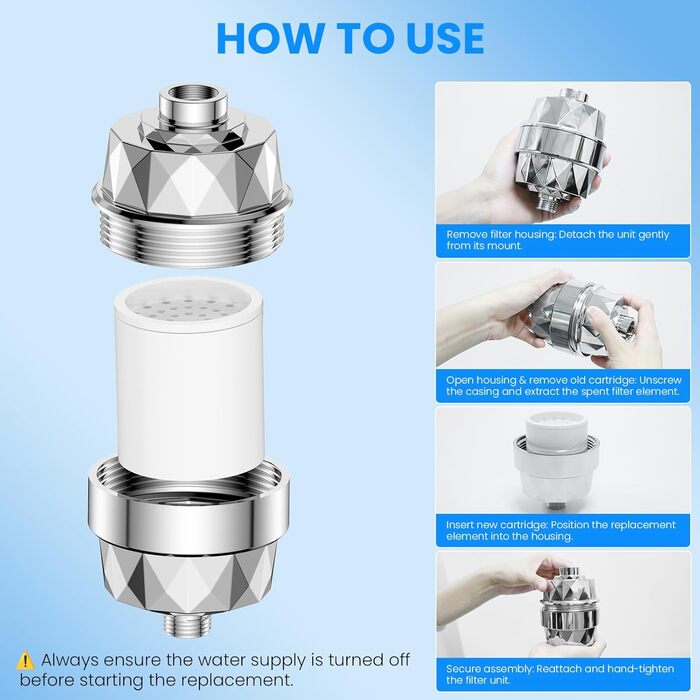 HOW TO USE

Remove filter housing: Detach the unit gently from its mount.

Open housing & remove old cartridge: Unscrew the casing and extract the spent filter element.

Insert new cartridge: Position the replacement element into the housing.

Secure assembly: Reattach and hand-tighten the filter unit.

⚠️ Always ensure the water supply is turned off before starting the replacement.