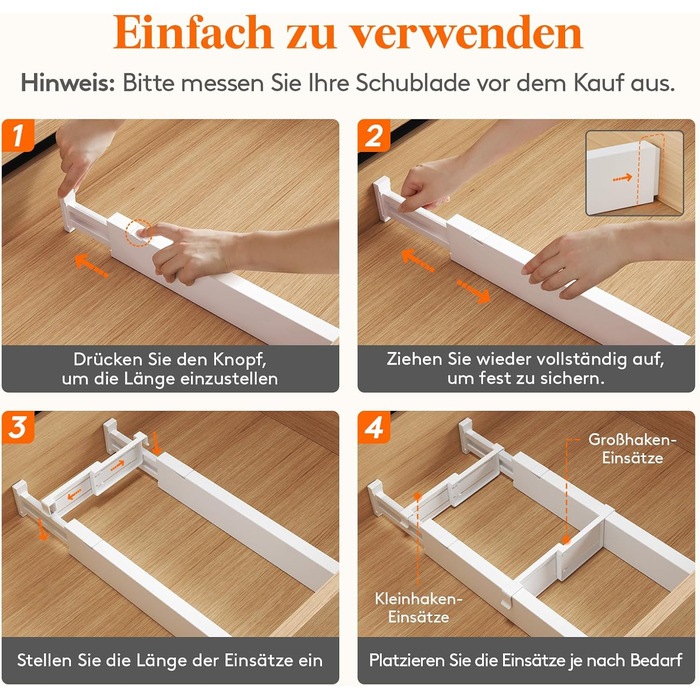 Einfach zu verwenden

Hinweis: Bitte messen Sie Ihre Schublade vor dem Kauf aus.

1

Drücken Sie den Knopf, um die Länge einzustellen

2

Ziehen Sie wieder vollständig auf, um fest zu sichern.

3

Stellen Sie die Länge der Einsätze ein

4

Großhaken-Einsätze

Kleinhaken-Einsätze

Platzieren Sie die Einsätze je nach Bedarf