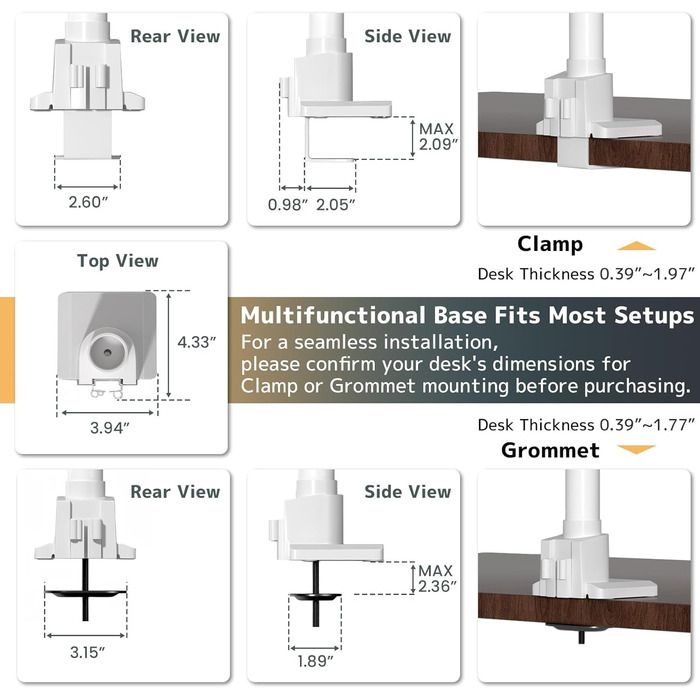 Rear View

2.60″

Side View

MAX 2.09″

0.98″ 2.05″

Clamp

Desk Thickness 0.39″~1.97″

Top View

4.33″

3.94″

Multifunctional Base Fits Most Setups

For a seamless installation, please confirm your desk's dimensions for Clamp or Grommet mounting before purchasing.

Desk Thickness 0.39″~1.77″

Grommet

Rear View

3.15″

Side View

MAX 2.36″

1.89″