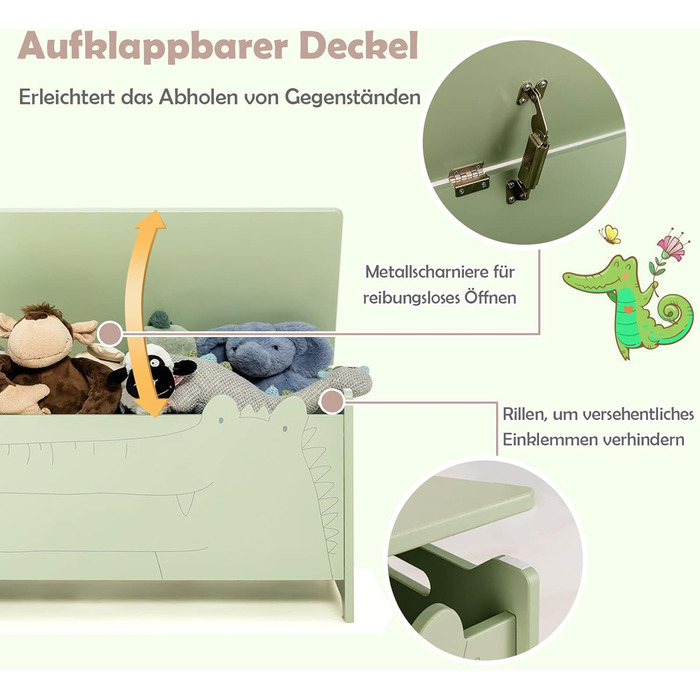 Aufklappbarer Deckel

Erleichtert das Abholen von Gegenständen

Metallscharniere für reibungsloses Öffnen

Rillen, um versehentliches Einklemmen verhindern