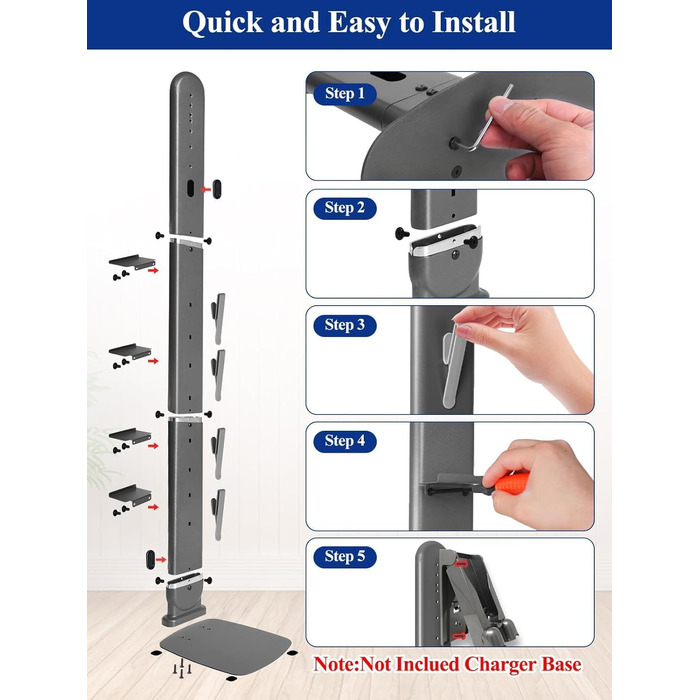 Quick and Easy to Install

Step 1

Step 2

Step 3

Step 4

Step 5

Note:Not Inclued Charger Base