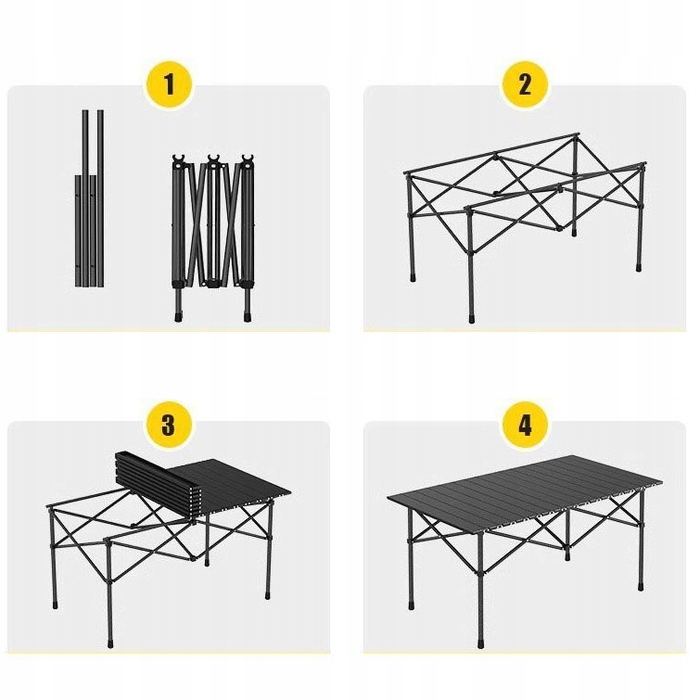 1

2

3

4