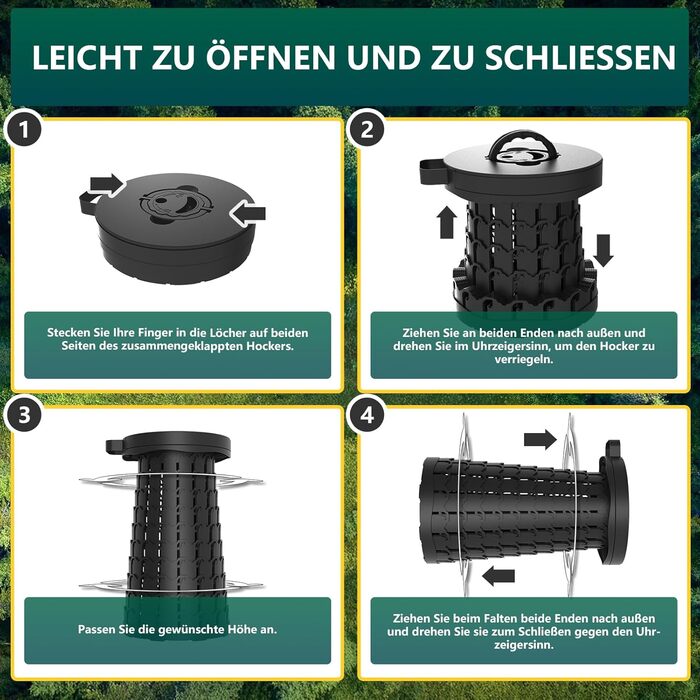 LEICHT ZU ÖFFNEN UND ZU SCHLIESSEN

1

Stecken Sie Ihre Finger in die Löcher auf beiden Seiten des zusammengeklappten Hockers.

2

Ziehen Sie an beiden Enden nach außen und drehen Sie im Uhrzeigersinn, um den Hocker zu verriegeln.

3

Passen Sie die gewünschte Höhe an.

4

Ziehen Sie beim Falten beide Enden nach außen und drehen Sie sie zum Schließen gegen den Uhrzeigersinn.