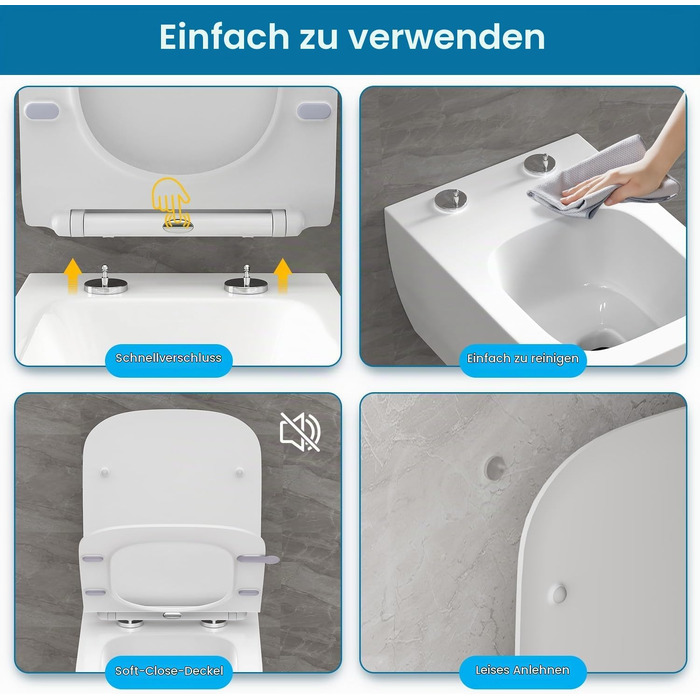 Einfach zu verwenden

Schnellverschluss

Einfach zu reinigen

Soft-Close-Deckel

Leises Anlehnen