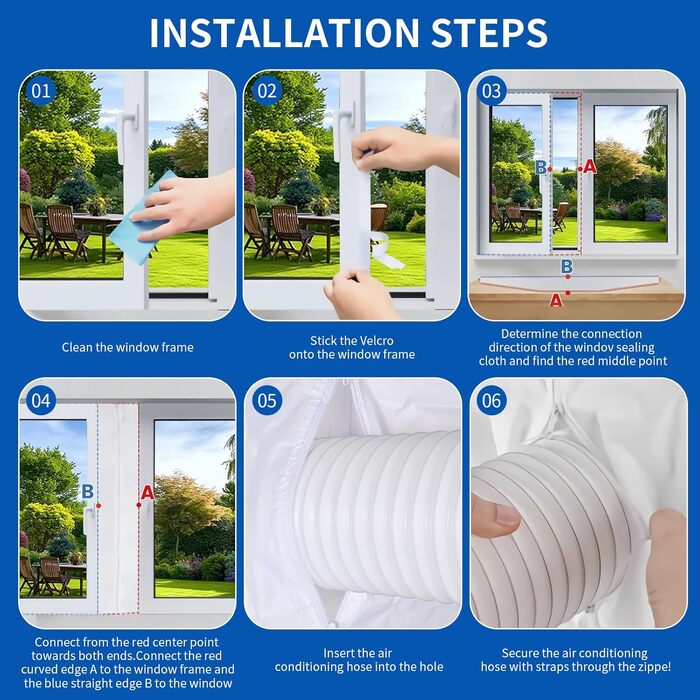 INSTALLATION STEPS

01

Clean the window frame

02

Stick the Velcro onto the window frame

03

B A

B

A

Determine the connection direction of the windov sealing cloth and find the red middle point

04

B A

Connect from the red center point towards both ends.Connect the red curved edge A to the window frame and the blue straight edge B to the window

05

Insert the air conditioning hose into the hole

06

Secure the air conditioning hose with straps through the zippe!