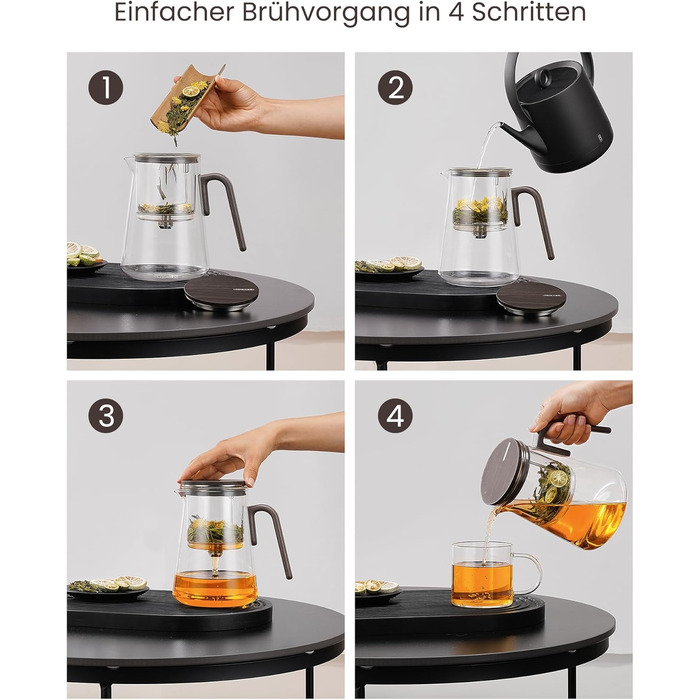 Einfacher Brühvorgang in 4 Schritten

1

2

3

4