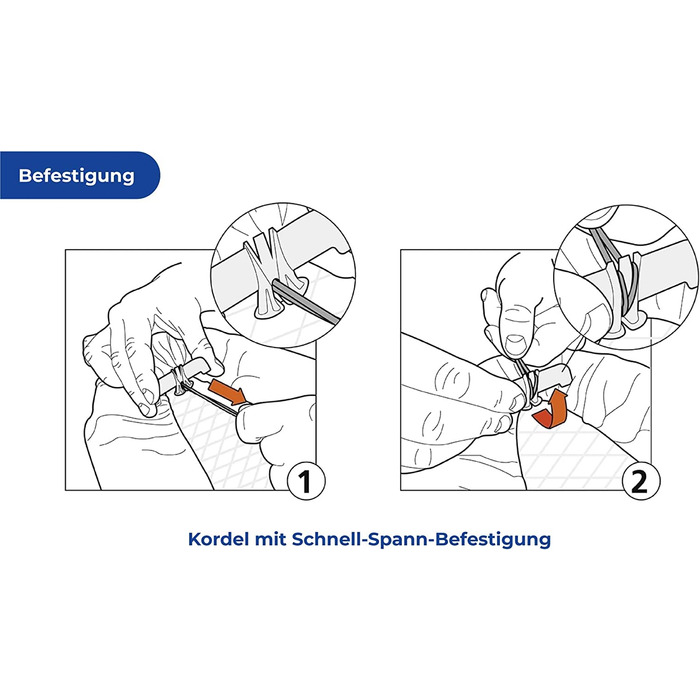 Befestigung

1

2

Kordel mit Schnell-Spann-Befestigung