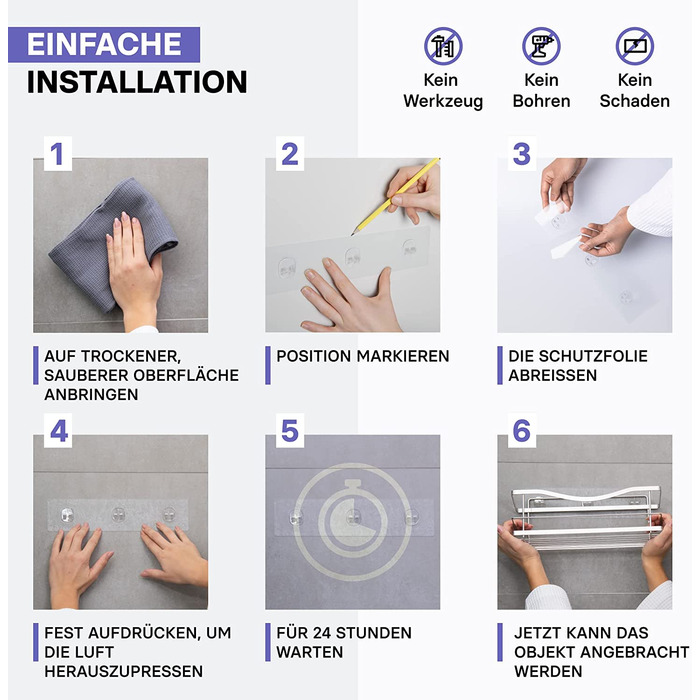 EINFACHE
INSTALLATION

Kein Werkzeug

Kein Bohren

Kein Schaden

1

AUF TROCKENER, SAUBERER OBERFLÄCHE ANBRINGEN

2

POSITION MARKIEREN

3

DIE SCHUTZFOLIE ABREISSEN

4

FEST AUFDRÜCKEN, UM DIE LUFT HERAUSZUPRESSEN

5

FÜR 24 STUNDEN WARTEN

6

JETZT KANN DAS OBJEKT ANGEBRACHT WERDEN