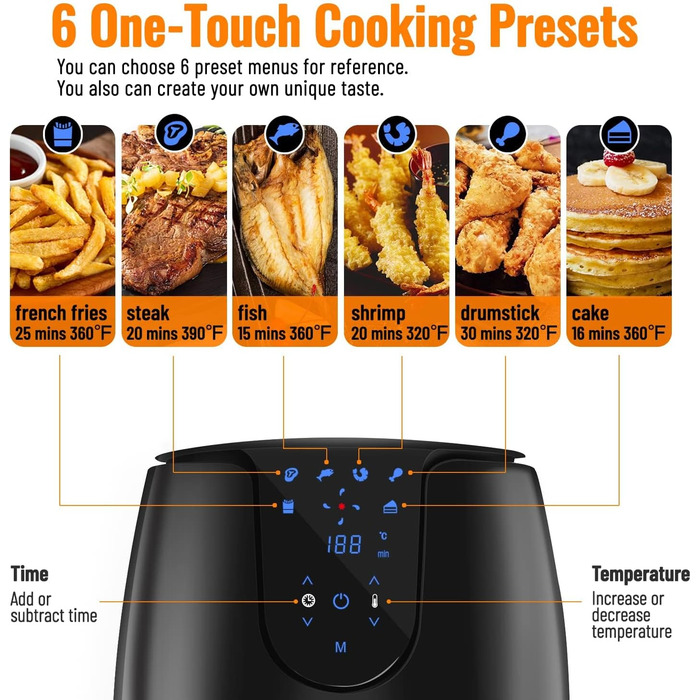 6 One-Touch Cooking Presets

You can choose 6 preset menus for reference.
You also can create your own unique taste.

french fries
25 mins 360°F

steak
20 mins 390°F

fish
15 mins 360°F

shrimp
20 mins 320°F

drumstick
30 mins 320°F

cake
16 mins 360°F

188 °C min

M

Time
Add or subtract time

Temperature
Increase or decrease temperature