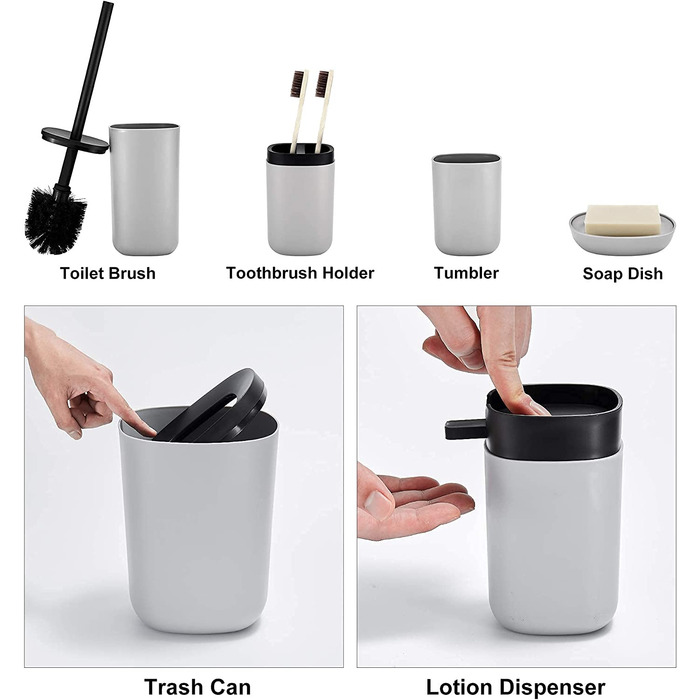 Toilet Brush
Toothbrush Holder
Tumbler
Soap Dish

Trash Can
Lotion Dispenser