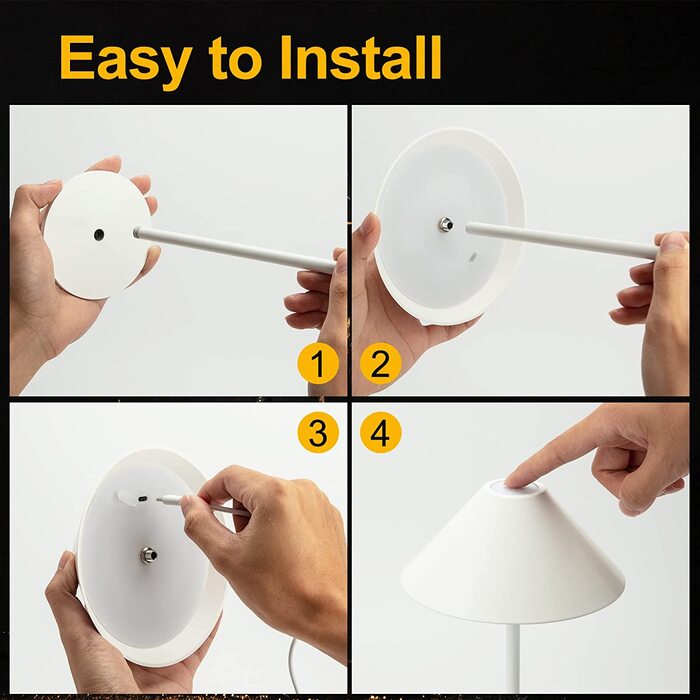 Easy to Install

1

2

3

4