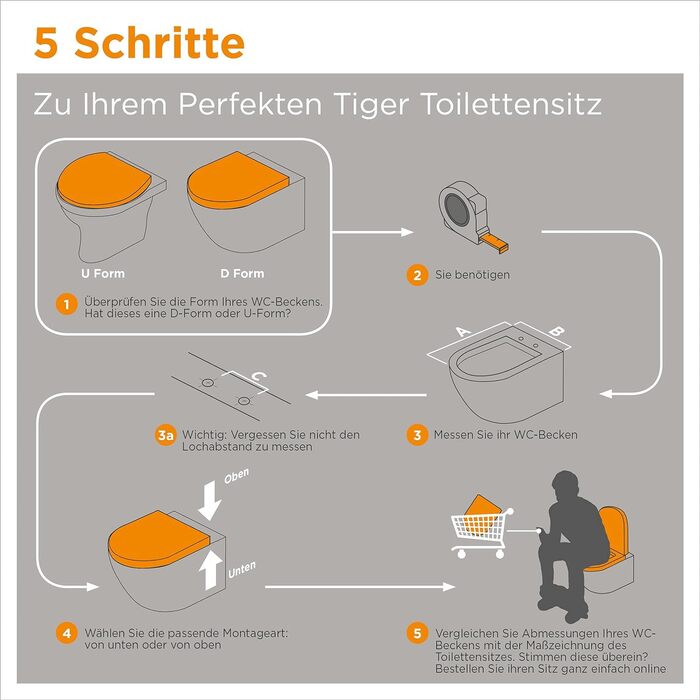 5 Schritte

Zu Ihrem Perfekten Tiger Toilettensitz

U Form

D Form

1 Überprüfen Sie die Form Ihres WC-Beckens. Hat dieses eine D-Form oder U-Form?

2 Sie benötigen

A

B

3 Messen Sie ihr WC-Becken

C

3a Wichtig: Vergessen Sie nicht den Lochabstand zu messen

Oben

Unten

4 Wählen Sie die passende Montageart: von unten oder von oben

5 Vergleichen Sie Abmessungen Ihres WC-Beckens mit der Maßzeichnung des Toilettensitzes. Stimmen diese überein? Bestellen Sie ihren Sitz ganz einfach online