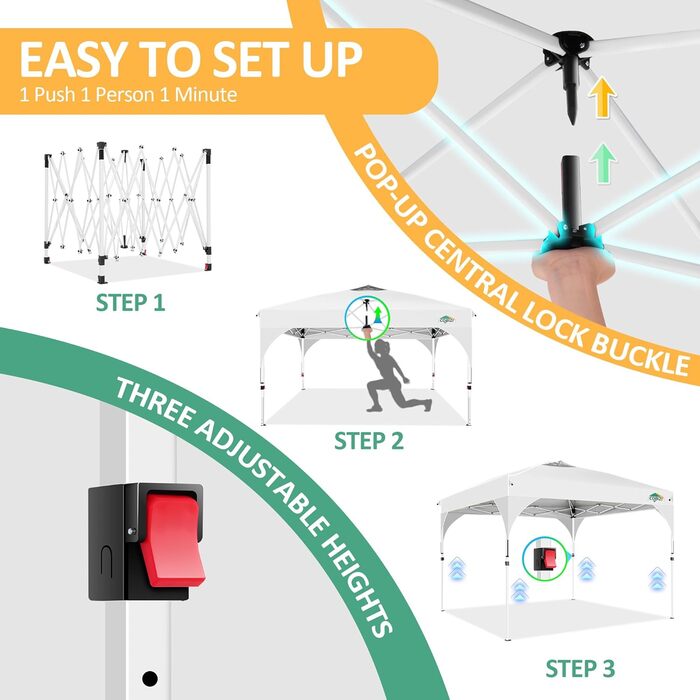 EASY TO SET UP
1 Push 1 Person 1 Minute

POP-UP CENTRAL LOCK BUCKLE

STEP 1

STEP 2

THREE ADJUSTABLE HEIGHTS

STEP 3