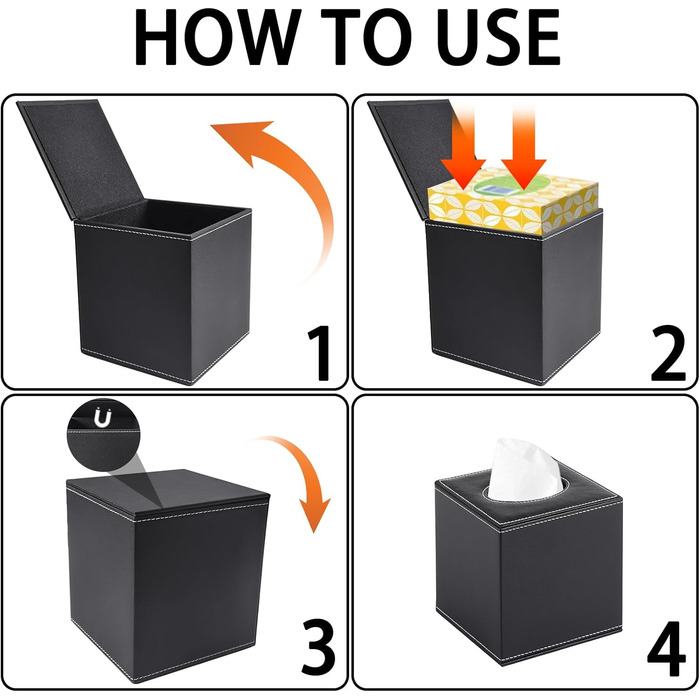 HOW TO USE

1

2

3

4