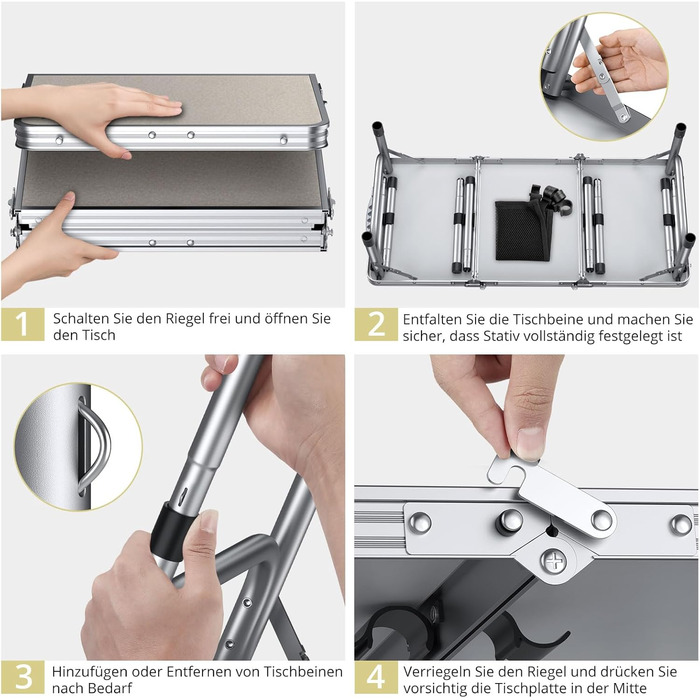 1 Schalten Sie den Riegel frei und öffnen Sie den Tisch

2 Entfalten Sie die Tischbeine und machen Sie sicher, dass Stativ vollständig festgelegt ist

3 Hinzufügen oder Entfernen von Tischbeinen nach Bedarf

4 Verriegeln Sie den Riegel und drücken Sie vorsichtig die Tischplatte in der Mitte