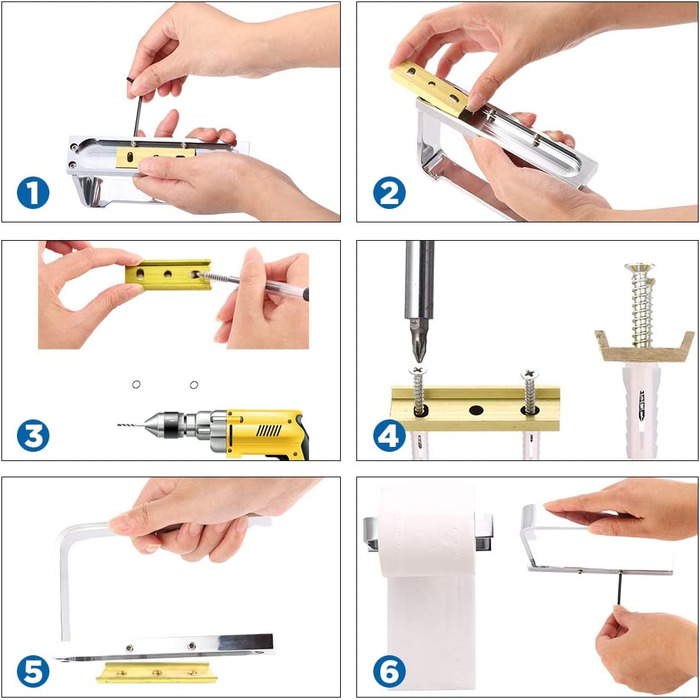 1

2

3

4

5

6