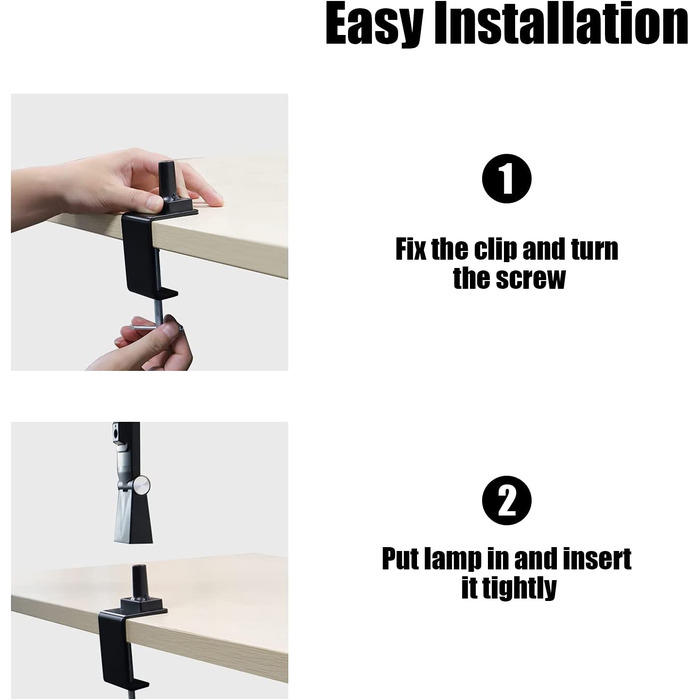 Easy Installation

1

Fix the clip and turn the screw

2

Put lamp in and insert it tightly