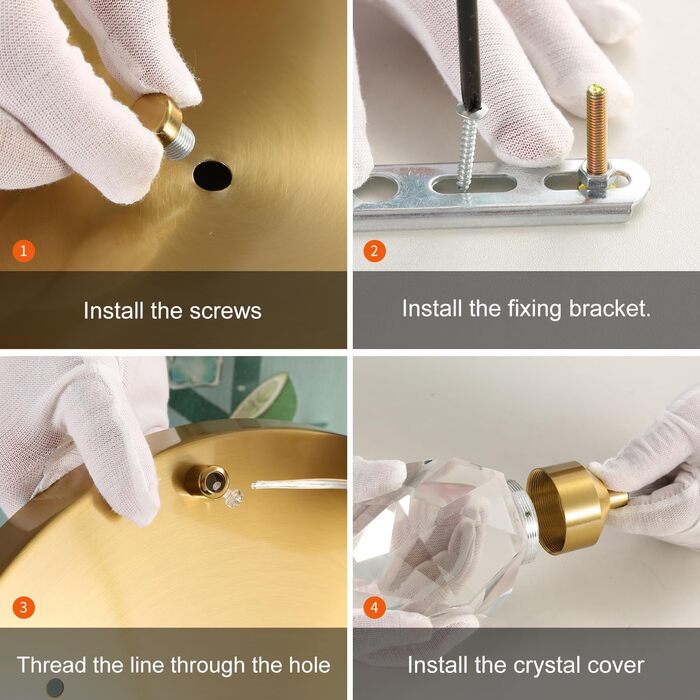 1

Install the screws

2

Install the fixing bracket.

3

Thread the line through the hole

4

Install the crystal cover