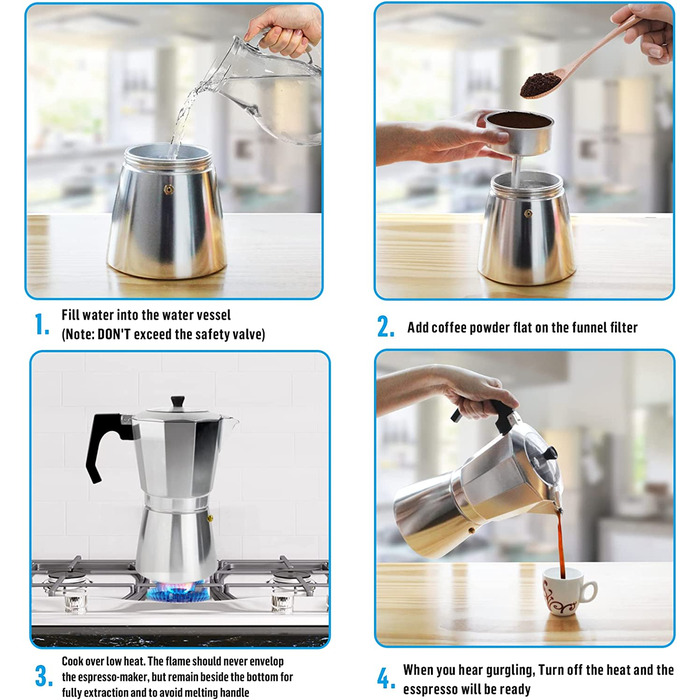 1. Fill water into the water vessel
(Note: DON'T exceed the safety valve)

2. Add coffee powder flat on the funnel filter

3. Cook over low heat. The flame should never envelop the espresso-maker, but remain beside the bottom for fully extraction and to avoid melting handle

4. When you hear gurgling, Turn off the heat and the esspresso will be ready