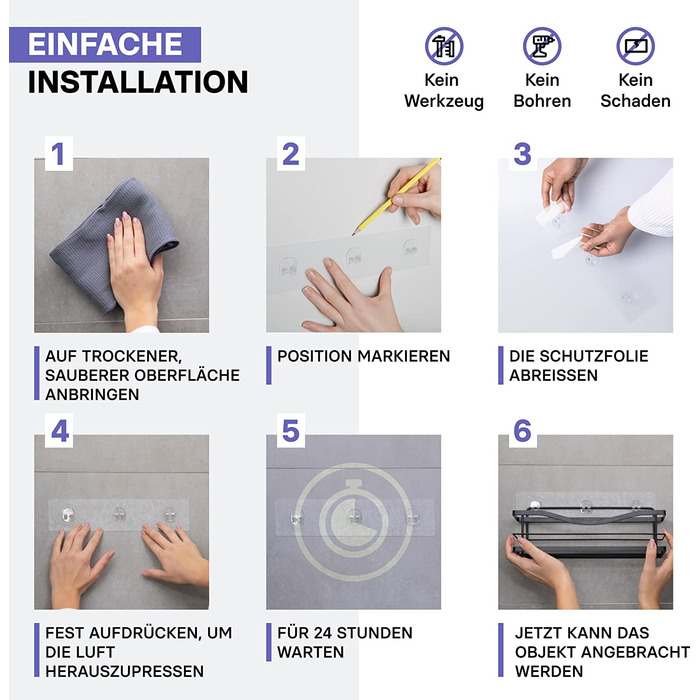 EINFACHE
INSTALLATION

Kein Werkzeug

Kein Bohren

Kein Schaden

1

AUF TROCKENER, SAUBERER OBERFLÄCHE ANBRINGEN

2

POSITION MARKIEREN

3

DIE SCHUTZFOLIE ABREISSEN

4

FEST AUFDRÜCKEN, UM DIE LUFT HERAUSZUPRESSEN

5

FÜR 24 STUNDEN WARTEN

6

JETZT KANN DAS OBJEKT ANGEBRACHT WERDEN