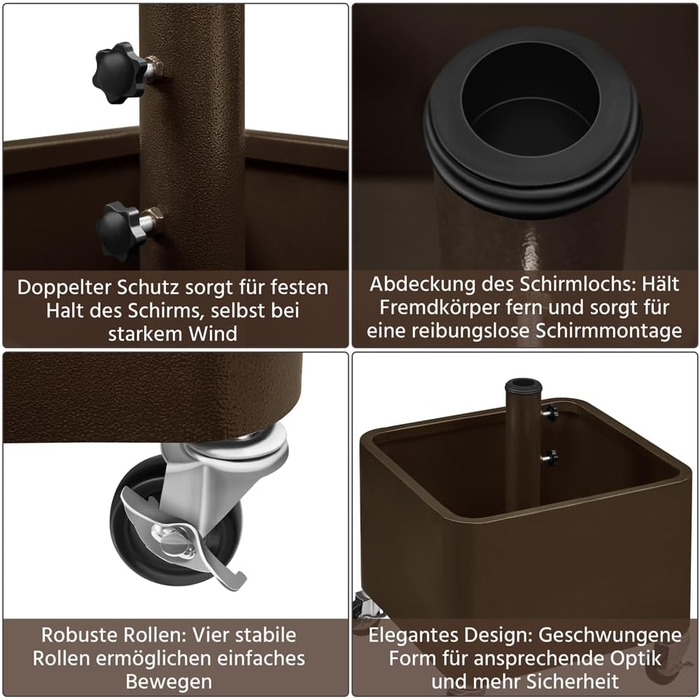 Doppelter Schutz sorgt für festen Halt des Schirms, selbst bei starkem Wind

Abdeckung des Schirmlochs: Hält Fremdkörper fern und sorgt für eine reibungslose Schirmmontage

Robuste Rollen: Vier stabile Rollen ermöglichen einfaches Bewegen

Elegantes Design: Geschwungene Form für ansprechende Optik und mehr Sicherheit