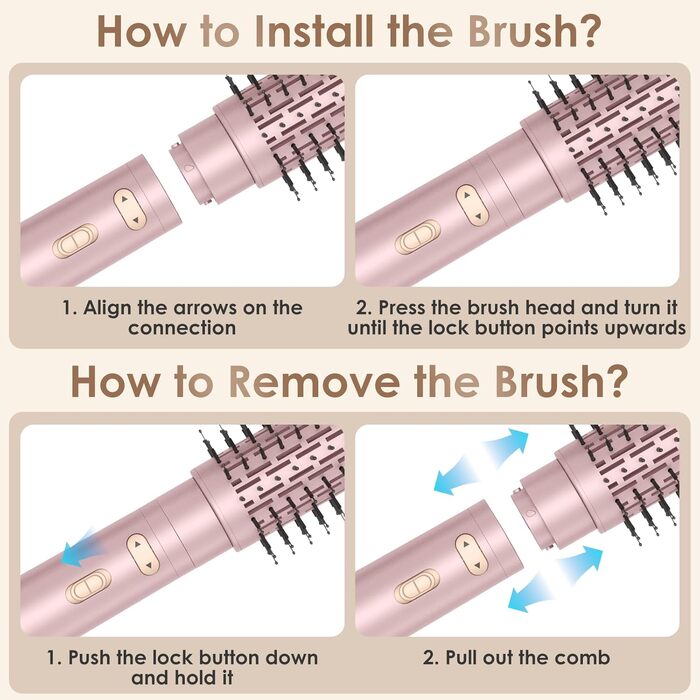 How to Install the Brush?

1. Align the arrows on the connection

2. Press the brush head and turn it until the lock button points upwards

How to Remove the Brush?

1. Push the lock button down and hold it

2. Pull out the comb