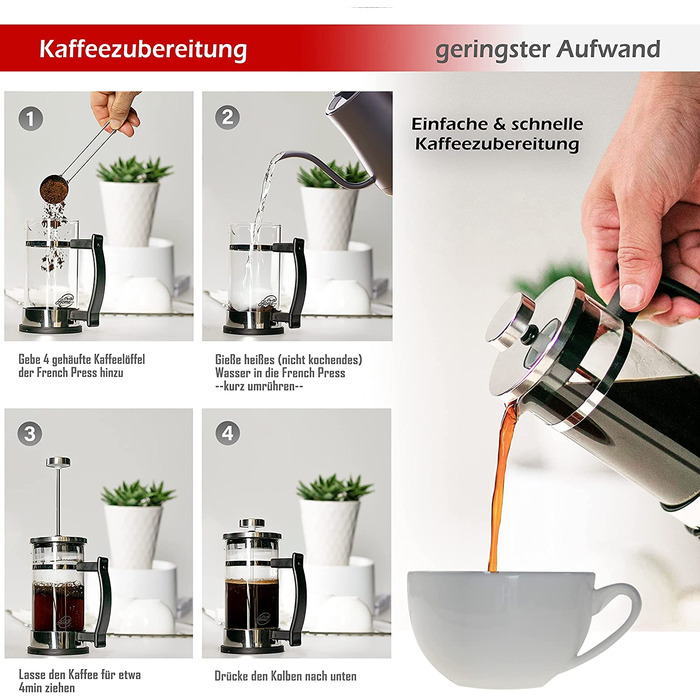 Kaffeezubereitung

geringster Aufwand

1

Gebe 4 gehäufte Kaffeelöffel der French Press hinzu

2

Gieße heißes (nicht kochendes) Wasser in die French Press
--kurz umrühren--

Einfache & schnelle Kaffeezubereitung

3

Lasse den Kaffee für etwa 4min ziehen

4

Drücke den Kolben nach unten