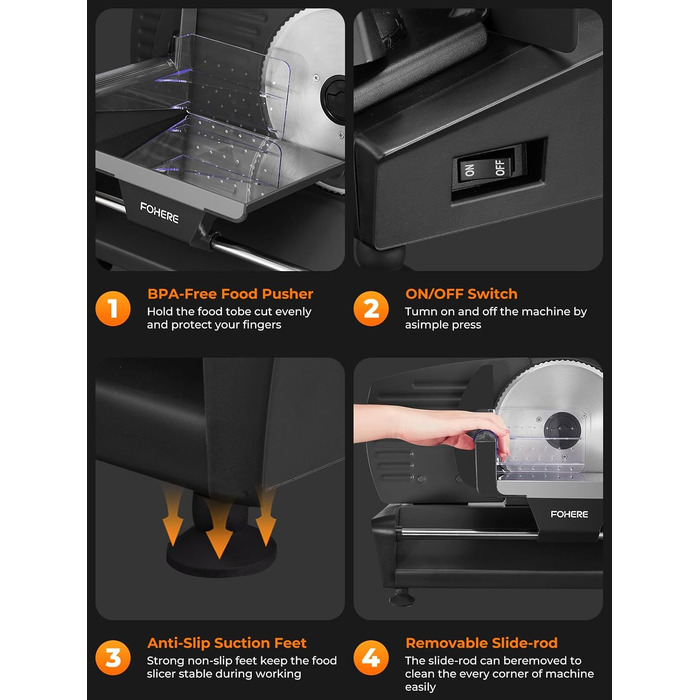 FOHERE

ON OFF

1 BPA-Free Food Pusher
Hold the food tobe cut evenly and protect your fingers

2 ON/OFF Switch
Tumn on and off the machine by asimple press

FOHERE

3 Anti-Slip Suction Feet
Strong non-slip feet keep the food slicer stable during working

4 Removable Slide-rod
The slide-rod can beremoved to clean the every corner of machine easily