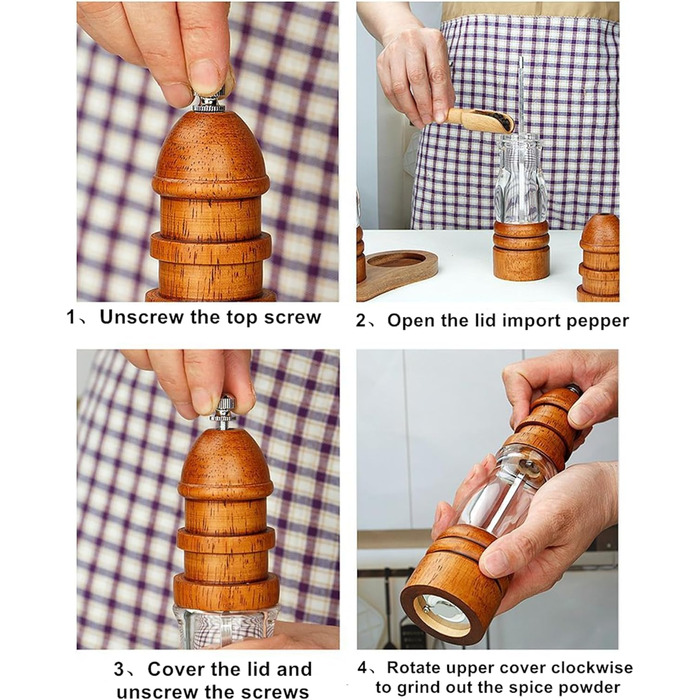 1、Unscrew the top screw

2、Open the lid import pepper

3、Cover the lid and unscrew the screws

4、Rotate upper cover clockwise to grind out the spice powder