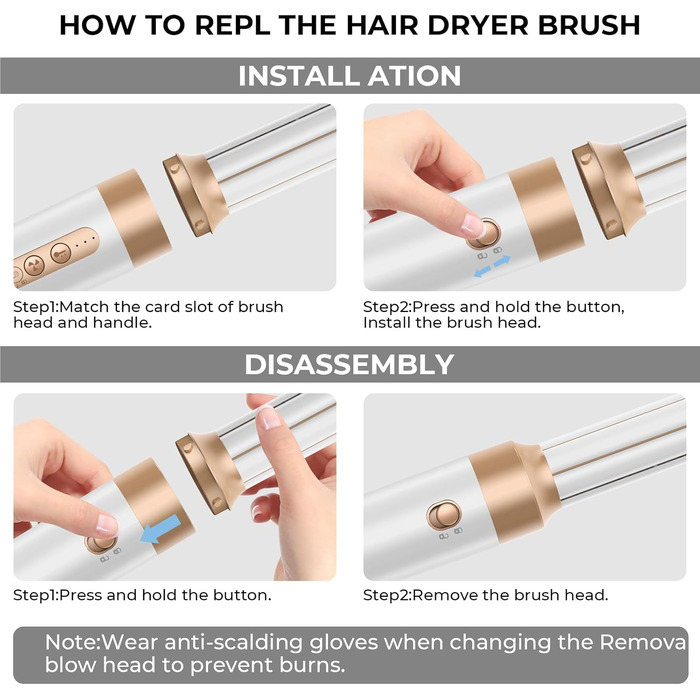 HOW TO REPL THE HAIR DRYER BRUSH

INSTALL ATION

Step1:Match the card slot of brush head and handle.

Step2:Press and hold the button, Install the brush head.

DISASSEMBLY

Step1:Press and hold the button.

Step2:Remove the brush head.

Note:Wear anti-scalding gloves when changing the Remova blow head to prevent burns.