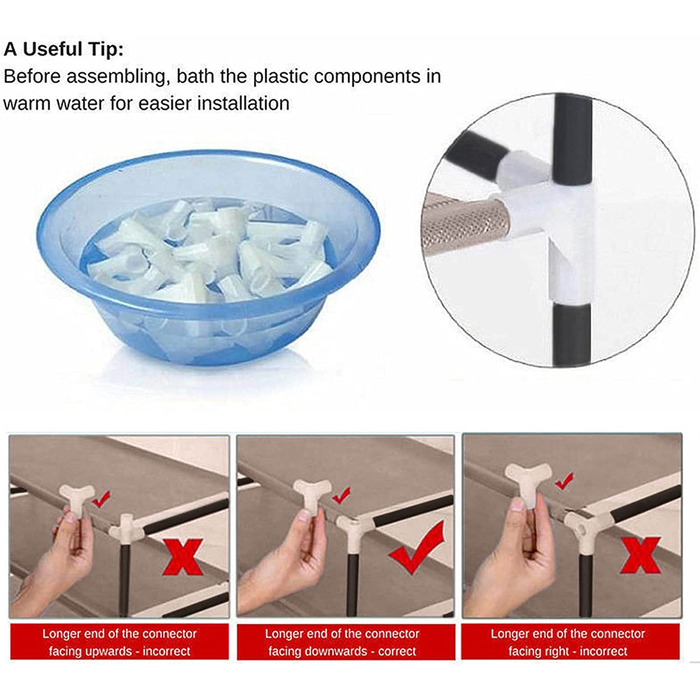 A Useful Tip:
Before assembling, bath the plastic components in warm water for easier installation

Longer end of the connector facing upwards - incorrect

Longer end of the connector facing downwards - correct

Longer end of the connector facing right - incorrect