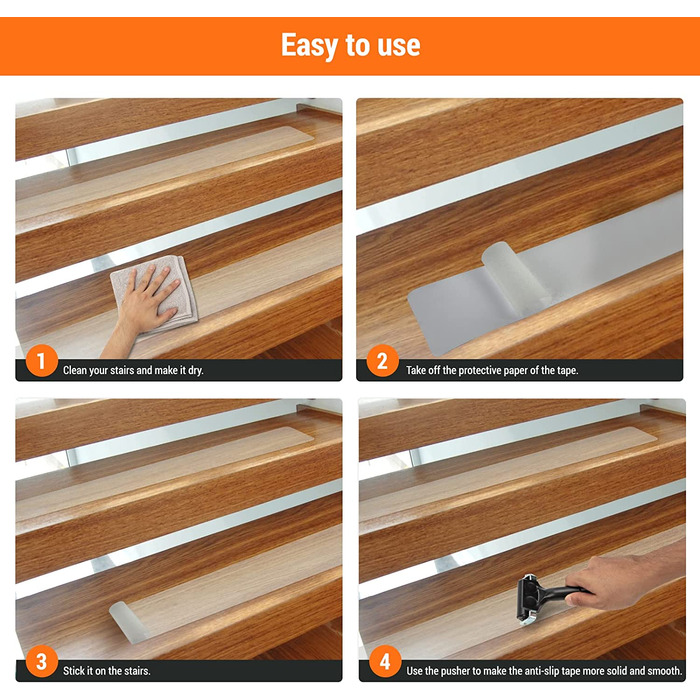 Easy to use

1 Clean your stairs and make it dry.

2 Take off the protective paper of the tape.

3 Stick it on the stairs.

4 Use the pusher to make the anti-slip tape more solid and smooth.