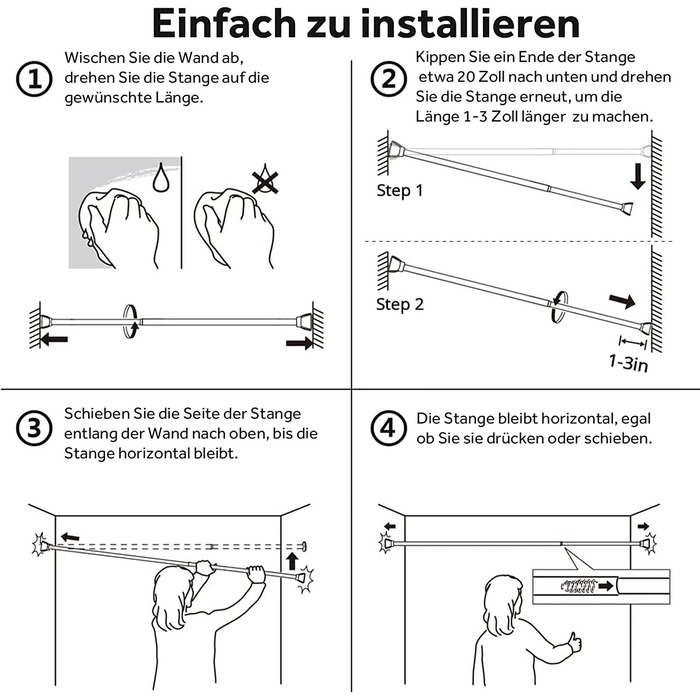 Einfach zu installieren

1 Wischen Sie die Wand ab, drehen Sie die Stange auf die gewünschte Länge.

2 Kippen Sie ein Ende der Stange etwa 20 Zoll nach unten und drehen Sie die Stange erneut, um die Länge 1-3 Zoll länger zu machen.

Step 1

Step 2

1-3in

3 Schieben Sie die Seite der Stange entlang der Wand nach oben, bis die Stange horizontal bleibt.

4 Die Stange bleibt horizontal, egal ob Sie sie drücken oder schieben.