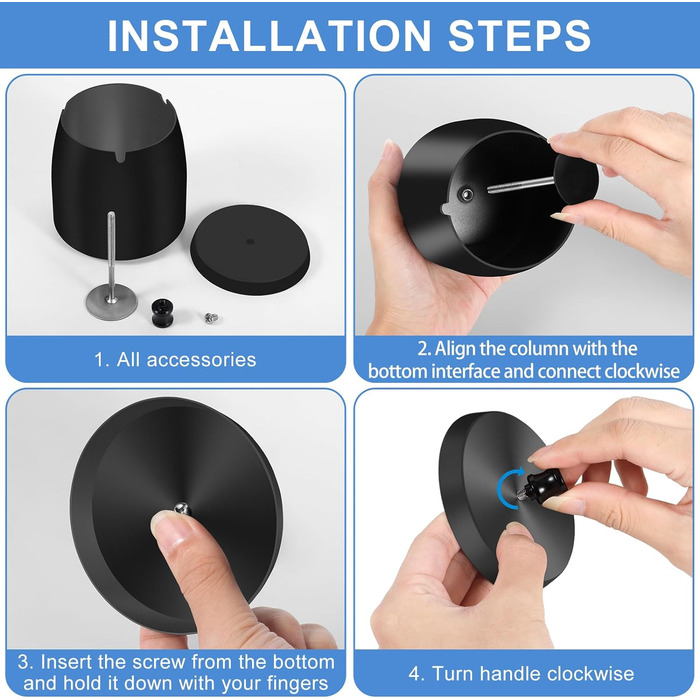 INSTALLATION STEPS

1. All accessories

2. Align the column with the bottom interface and connect clockwise

3. Insert the screw from the bottom and hold it down with your fingers

4. Turn handle clockwise